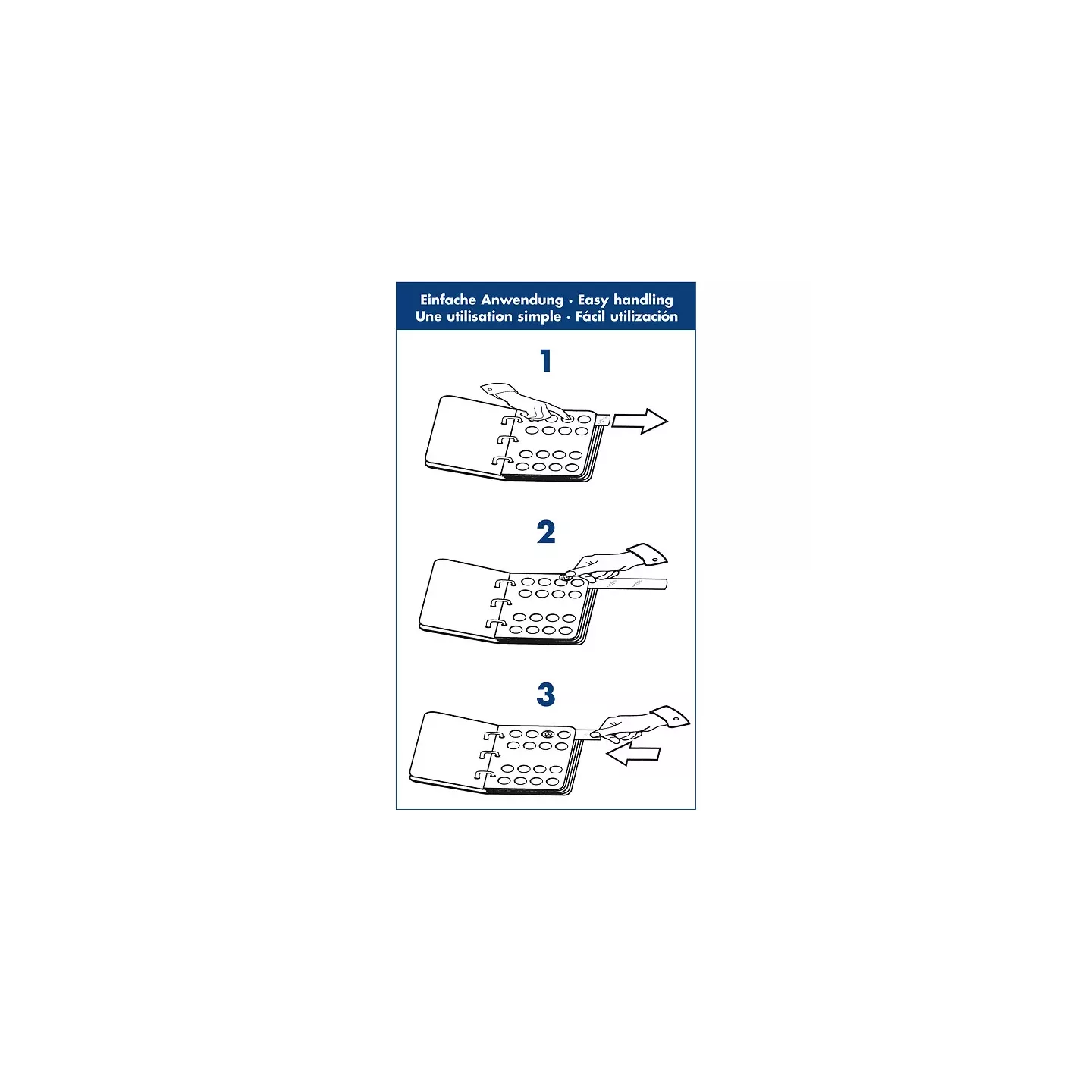 Einfache Anwendung · Easy handling
Une utilisation simple · Fácil utilización

1

2

3