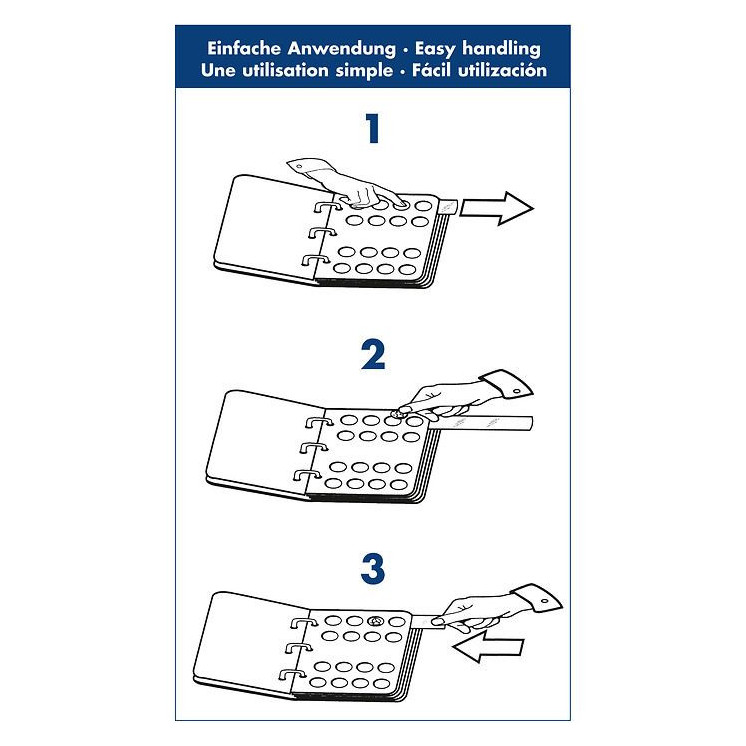 Einfache Anwendung · Easy handling
Une utilisation simple · Fácil utilización

1

2

3